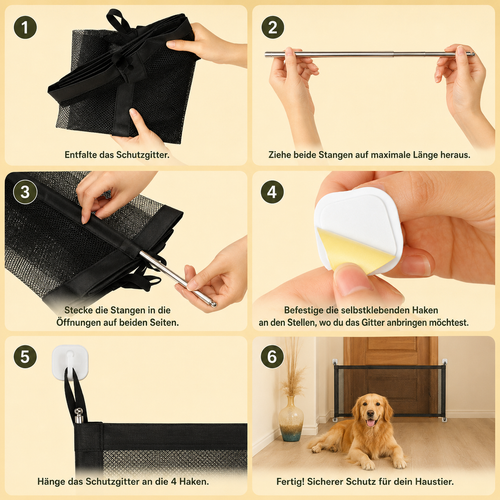 1
Entfalte das Schutzgitter.

2
Ziehe beide Stangen auf maximale Länge heraus.

3
Stecke die Stangen in die Öffnungen auf beiden Seiten.

4
Befestige die selbstklebenden Haken an den Stellen, wo du das Gitter anbringen möchtest.

5
Hänge das Schutzgitter an die 4 Haken.

6
Fertig! Sicherer Schutz für dein Haustier.